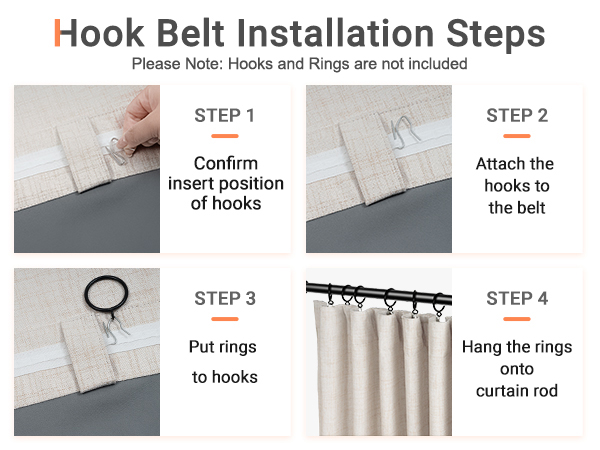 Hook Belt Installation Steps
Please Note: Hooks and Rings are not included

STEP 1
Confirm insert position of hooks

STEP 2
Attach the hooks to the belt

STEP 3
Put rings to hooks

STEP 4
Hang the rings onto curtain rod