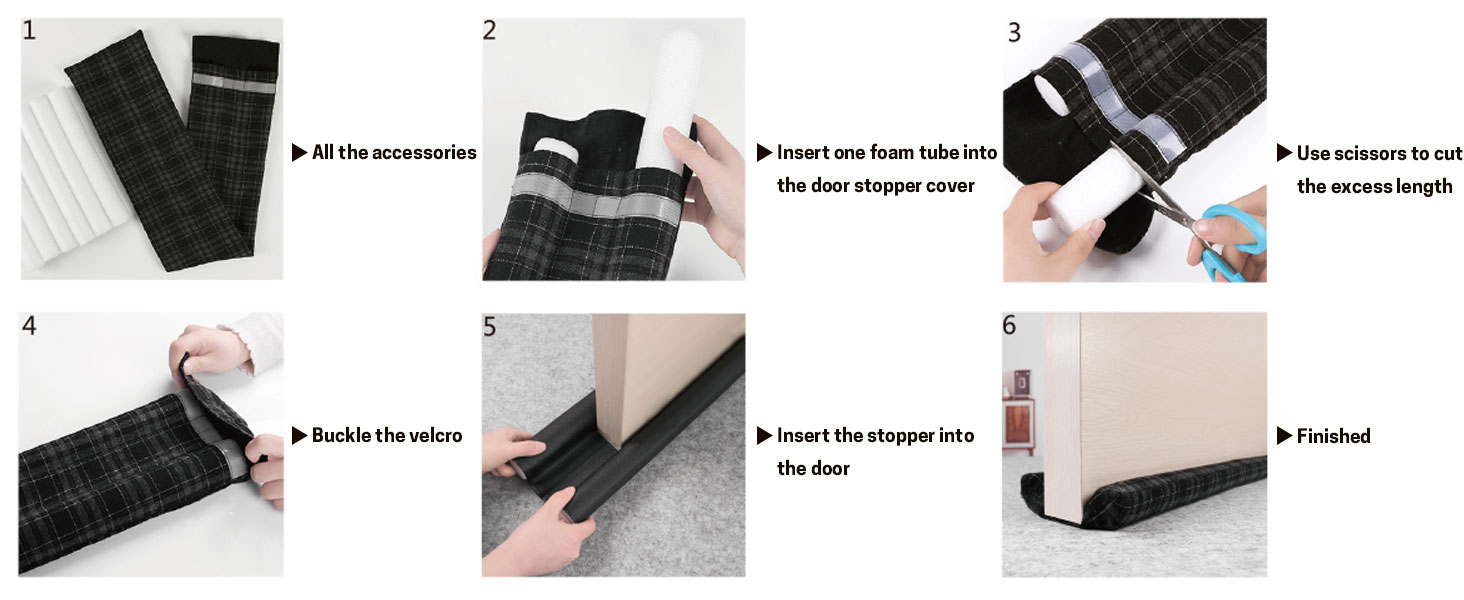 1

▶ All the accessories

2

▶ Insert one foam tube into the door stopper cover

3

▶ Use scissors to cut the excess length

4

▶ Buckle the velcro

5

▶ Insert the stopper into the door

6

▶ Finished