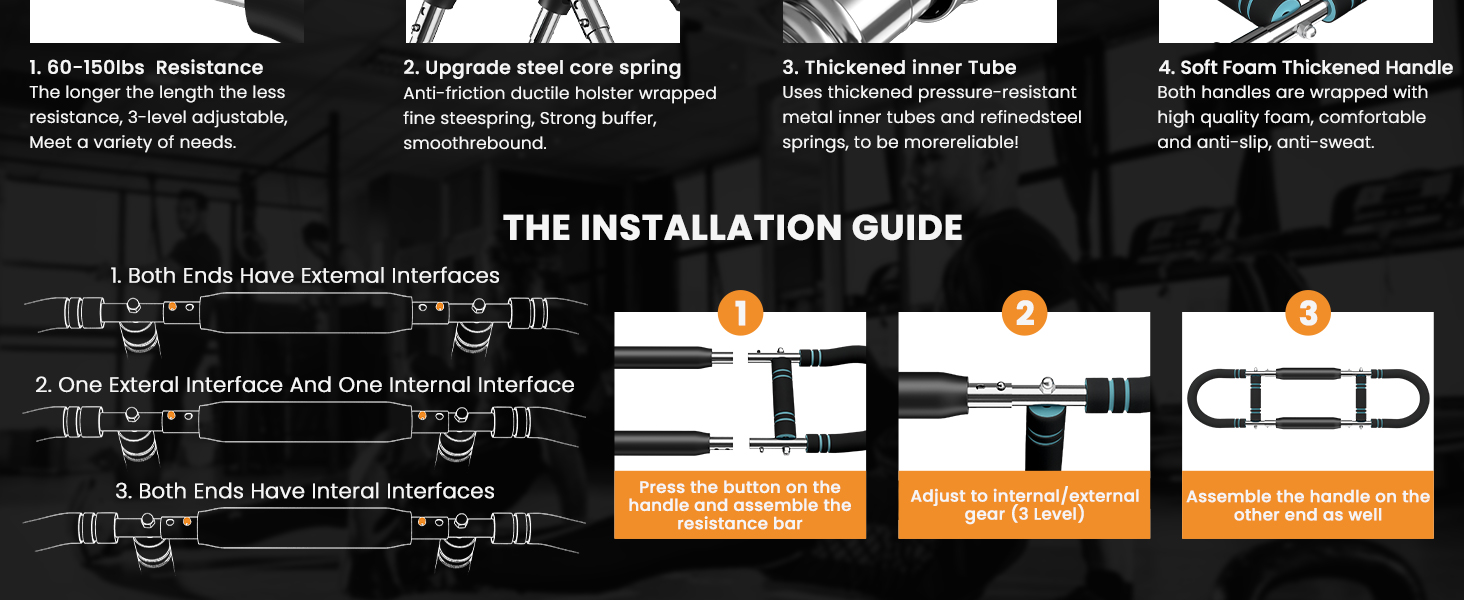 1. 60-150lbs Resistance
The longer the length the less resistance, 3-level adjustable, Meet a variety of needs.

2. Upgrade steel core spring
Anti-friction ductile holster wrapped fine steespring, Strong buffer, smoothrebound.

3. Thickened inner Tube
Uses thickened pressure-resistant metal inner tubes and refinedsteel springs, to be morereliable!

4. Soft Foam Thickened Handle
Both handles are wrapped with high quality foam, comfortable and anti-slip, anti-sweat.

THE INSTALLATION GUIDE

1. Both Ends Have Extemal Interfaces

2. One Exteral Interface And One Internal Interface

3. Both Ends Have Interal Interfaces

1
Press the button on the handle and assemble the resistance bar

2
Adjust to internal/external gear (3 Level)

3
Assemble the handle on the other end as well