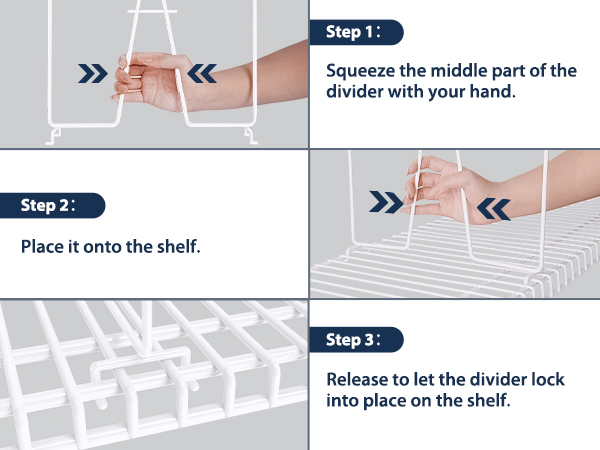 Step 1：

Squeeze the middle part of the divider with your hand.

Step 2：

Place it onto the shelf.

Step 3：

Release to let the divider lock into place on the shelf.