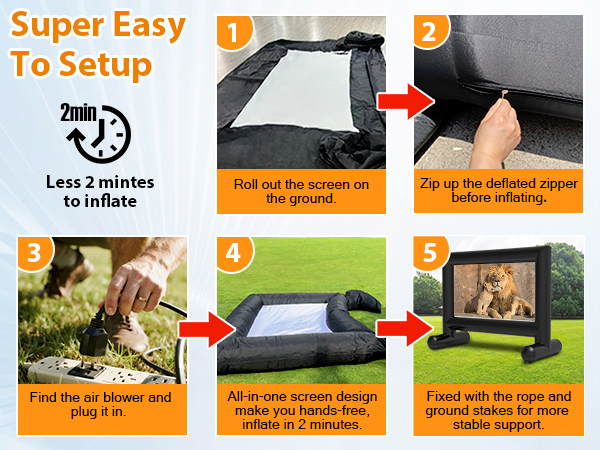 Super Easy To Setup

2min

Less 2 mintes to inflate

1

Roll out the screen on the ground.

2

Zip up the deflated zipper before inflating.

3

Find the air blower and plug it in.

4

All-in-one screen design make you hands-free, inflate in 2 minutes.

5

Fixed with the rope and ground stakes for more stable support.