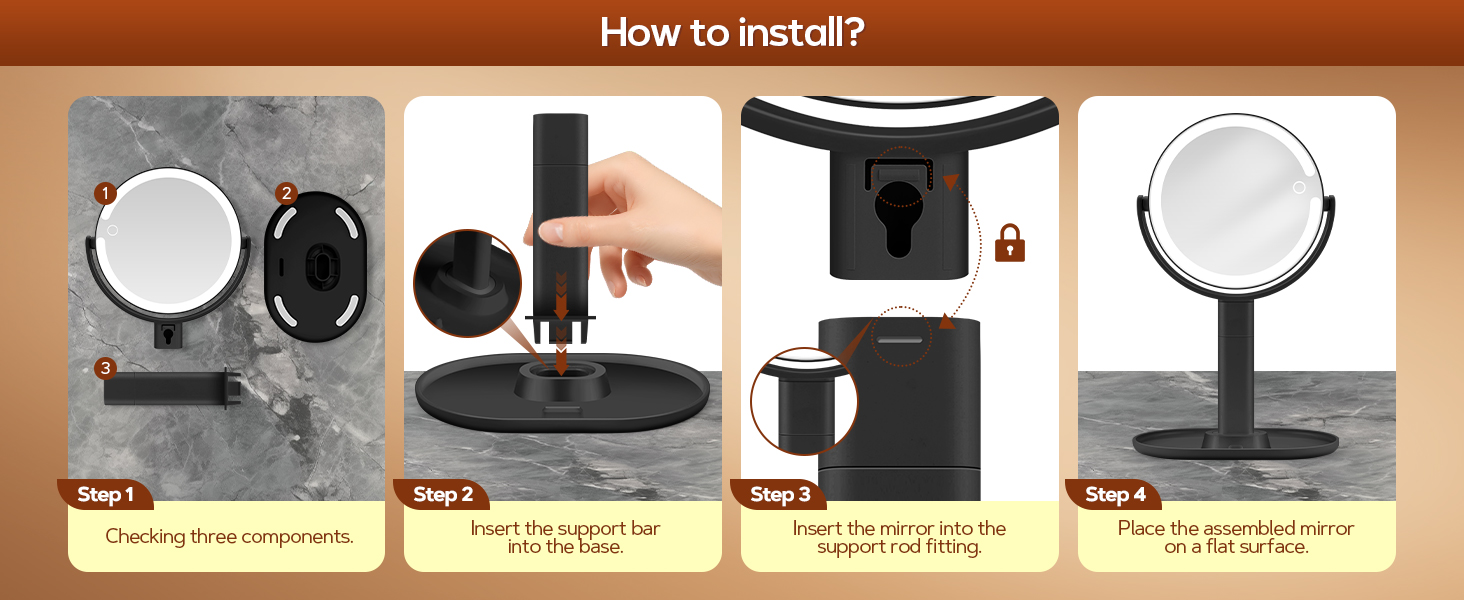 How to install?

1

2

3

Step 1

Checking three components.

Step 2

Insert the support bar into the base.

Step 3

Insert the mirror into the support rod fitting.

Step 4

Place the assembled mirror on a flat surface.