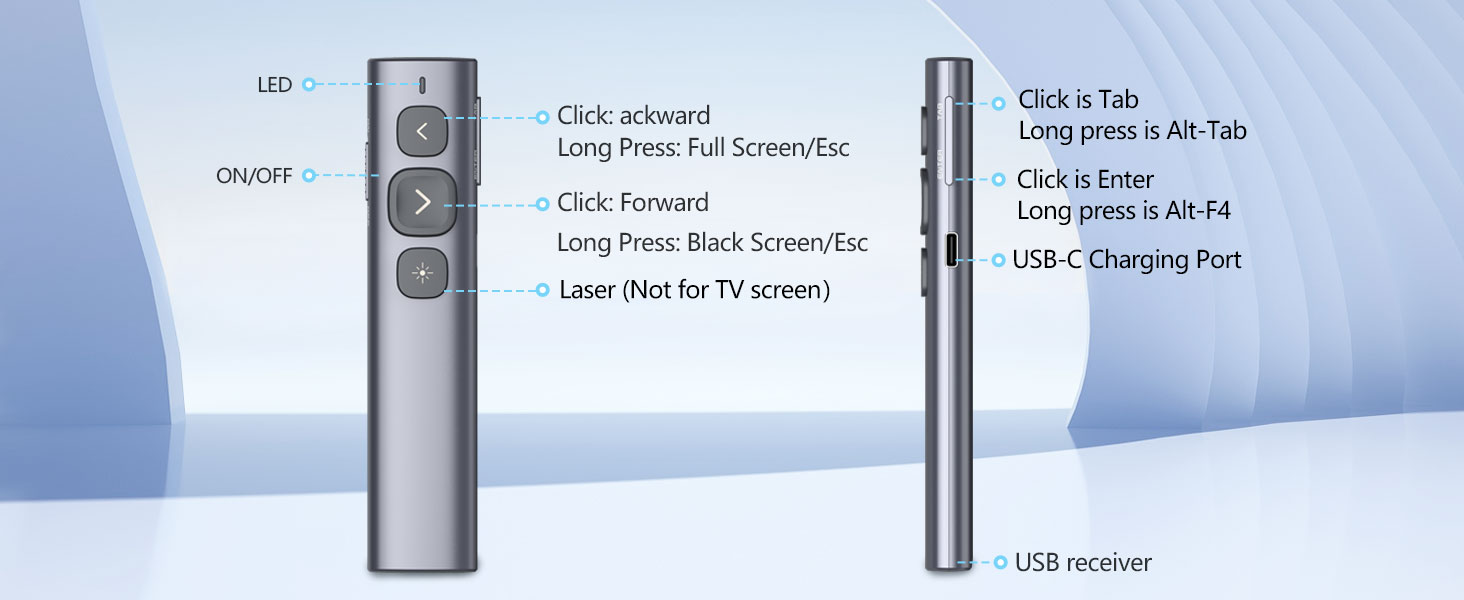 LED

ON/OFF

Click: ackward
Long Press: Full Screen/Esc

Click: Forward
Long Press: Black Screen/Esc

Laser (Not for TV screen)

Click is Tab
Long press is Alt-Tab

Click is Enter
Long press is Alt-F4

USB-C Charging Port

USB receiver