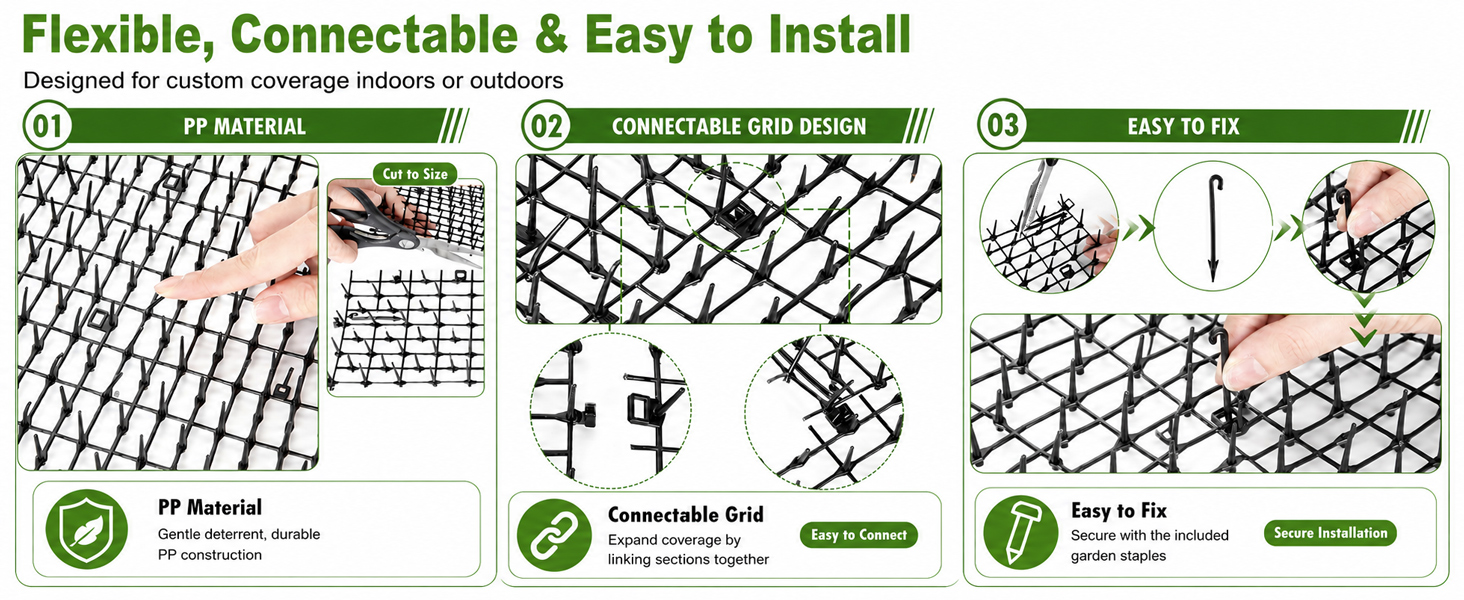 Flexible, Connectable & Easy to Install

Designed for custom coverage indoors or outdoors

01 PP MATERIAL

Cut to Size

PP Material

Gentle deterrent, durable PP construction

02 CONNECTABLE GRID DESIGN

Connectable Grid

Expand coverage by linking sections together

Easy to Connect

03 EASY TO FIX

Easy to Fix

Secure with the included garden staples

Secure Installation