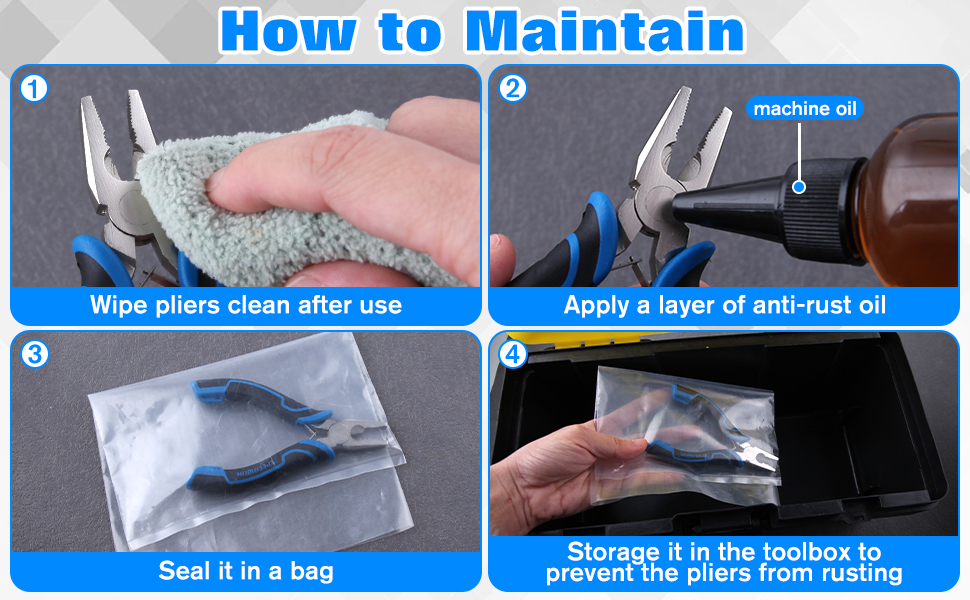 How to Maintain

1

Wipe pliers clean after use

2

machine oil

Apply a layer of anti-rust oil

3

Seal it in a bag

4

Storage it in the toolbox to prevent the pliers from rusting