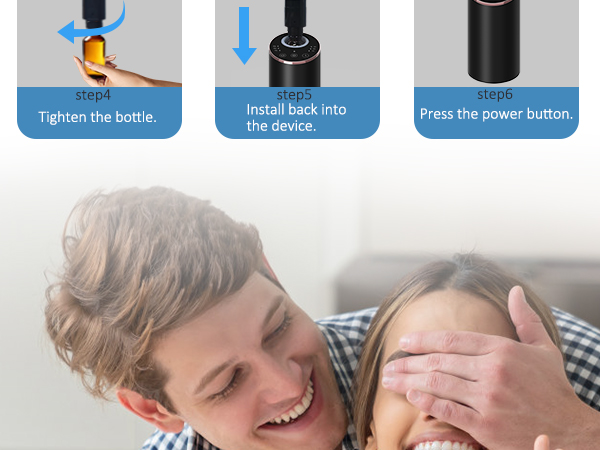 step4
Tighten the bottle.

step5
Install back into the device.

step6
Press the power button.