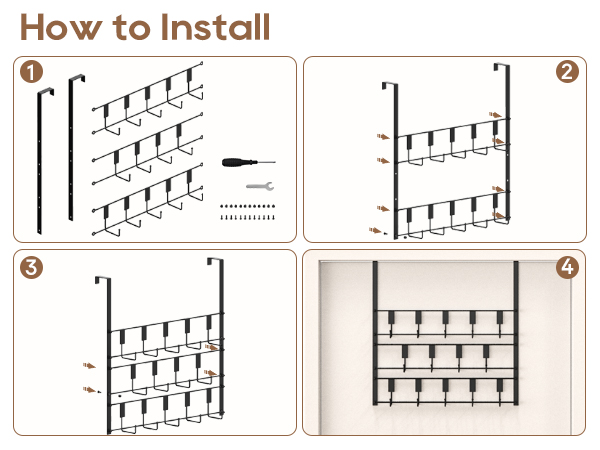 How to Install

1

2

3

4