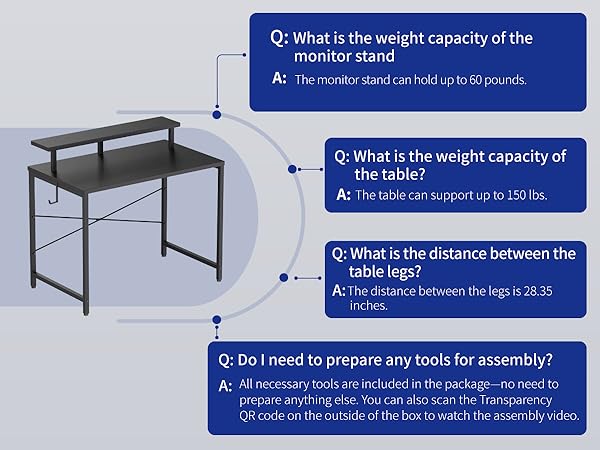 Q: What is the weight capacity of the monitor stand

A: The monitor stand can hold up to 60 pounds.

Q: What is the weight capacity of the table?

A: The table can support up to 150 lbs.

Q: What is the distance between the table legs?

A: The distance between the legs is 28.35 inches.

Q: Do I need to prepare any tools for assembly?

A: All necessary tools are included in the package—no need to prepare anything else. You can also scan the Transparency QR code on the outside of the box to watch the assembly video.