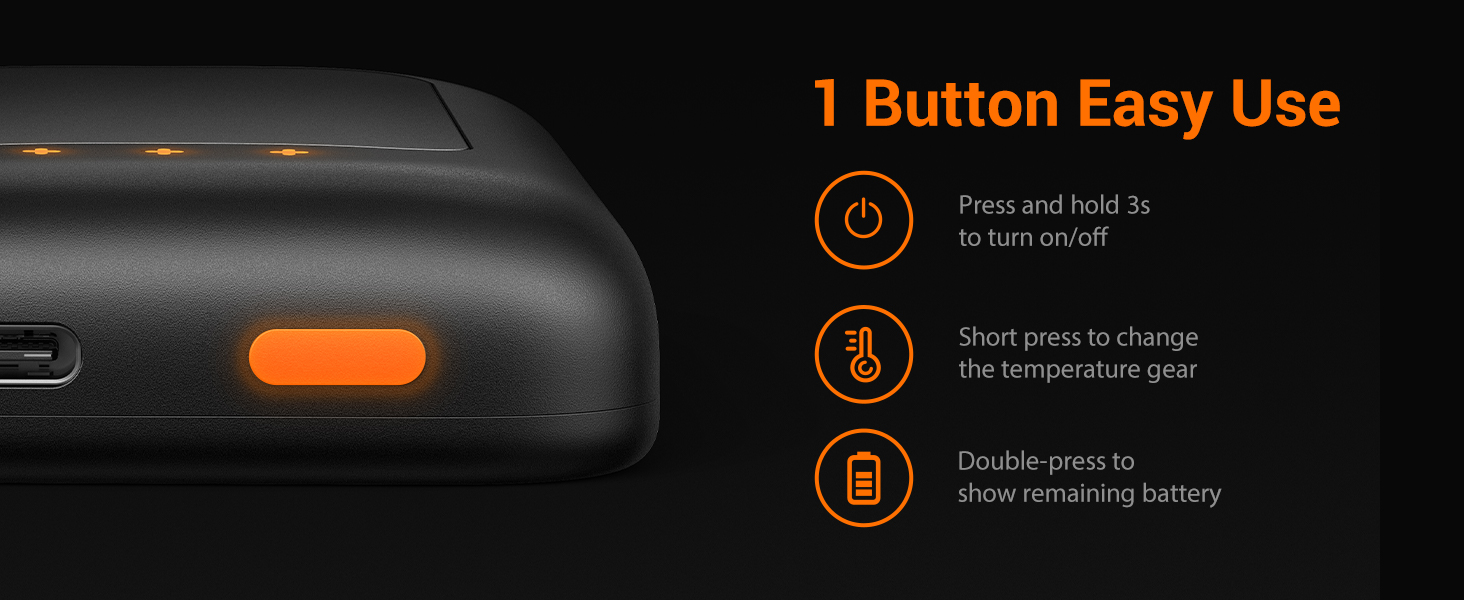 1 Button Easy Use

Press and hold 3s to turn on/off

Short press to change the temperature gear

Double-press to show remaining battery