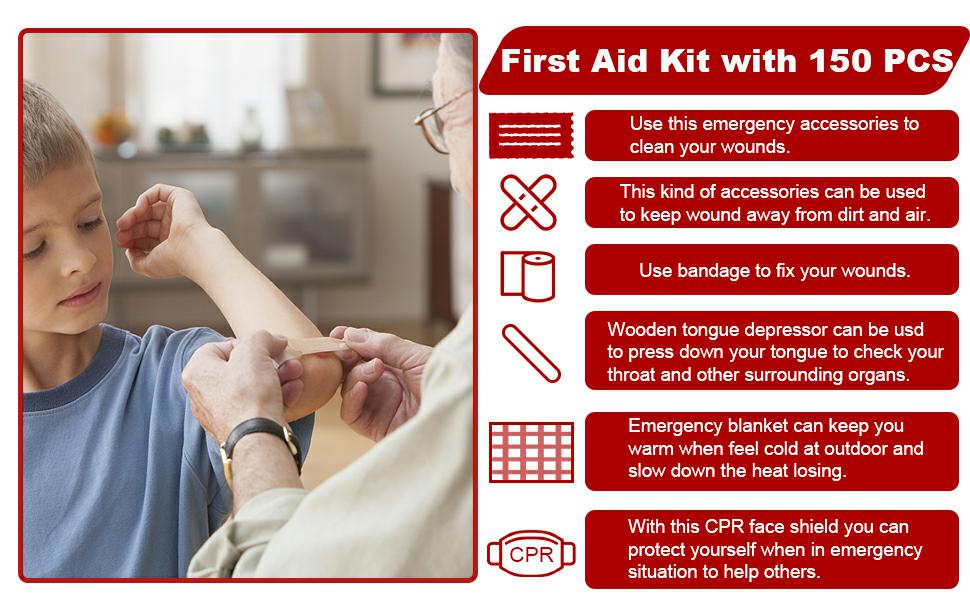 First Aid Kit with 150 PCS

Use this emergency accessories to clean your wounds.

This kind of accessories can be used to keep wound away from dirt and air.

Use bandage to fix your wounds.

Wooden tongue depressor can be usd to press down your tongue to check your throat and other surrounding organs.

Emergency blanket can keep you warm when feel cold at outdoor and slow down the heat losing.

CPR

With this CPR face shield you can protect yourself when in emergency situation to help others.