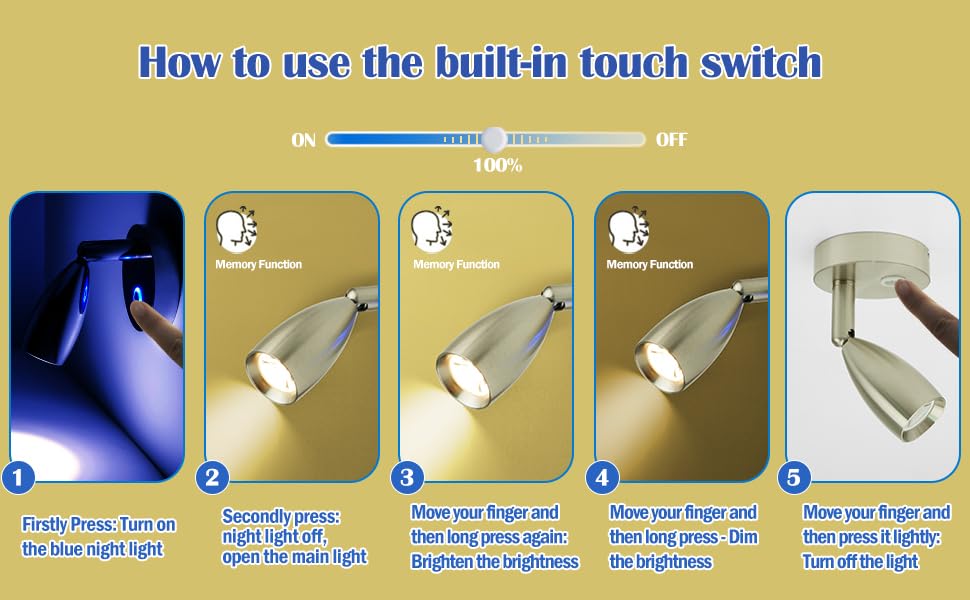 How to use the built-in touch switch

ON OFF
100%

Memory Function

Memory Function

Memory Function

1
Firstly Press: Turn on the blue night light

2
Secondly press: night light off, open the main light

3
Move your finger and then long press again: Brighten the brightness

4
Move your finger and then long press - Dim the brightness

5
Move your finger and then press it lightly: Turn off the light