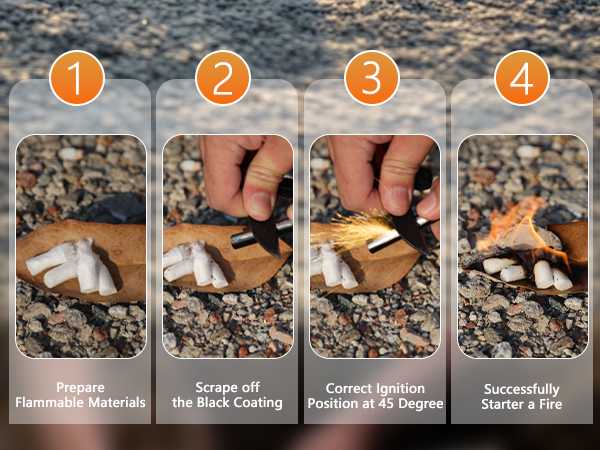 1

Prepare
Flammable Materials

2

Scrape off
the Black Coating

3

Correct Ignition
Position at 45 Degree

4

Successfully
Starter a Fire