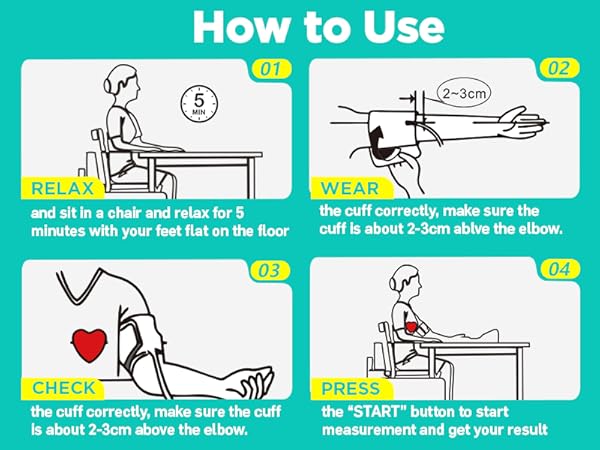 How to Use

01

5 MIN

RELAX

and sit in a chair and relax for 5 minutes with your feet flat on the floor

02

2~3cm

WEAR

the cuff correctly, make sure the cuff is about 2-3cm ablve the elbow.

03

CHECK

the cuff correctly, make sure the cuff is about 2-3cm above the elbow.

04

PRESS

the "START" button to start measurement and get your result