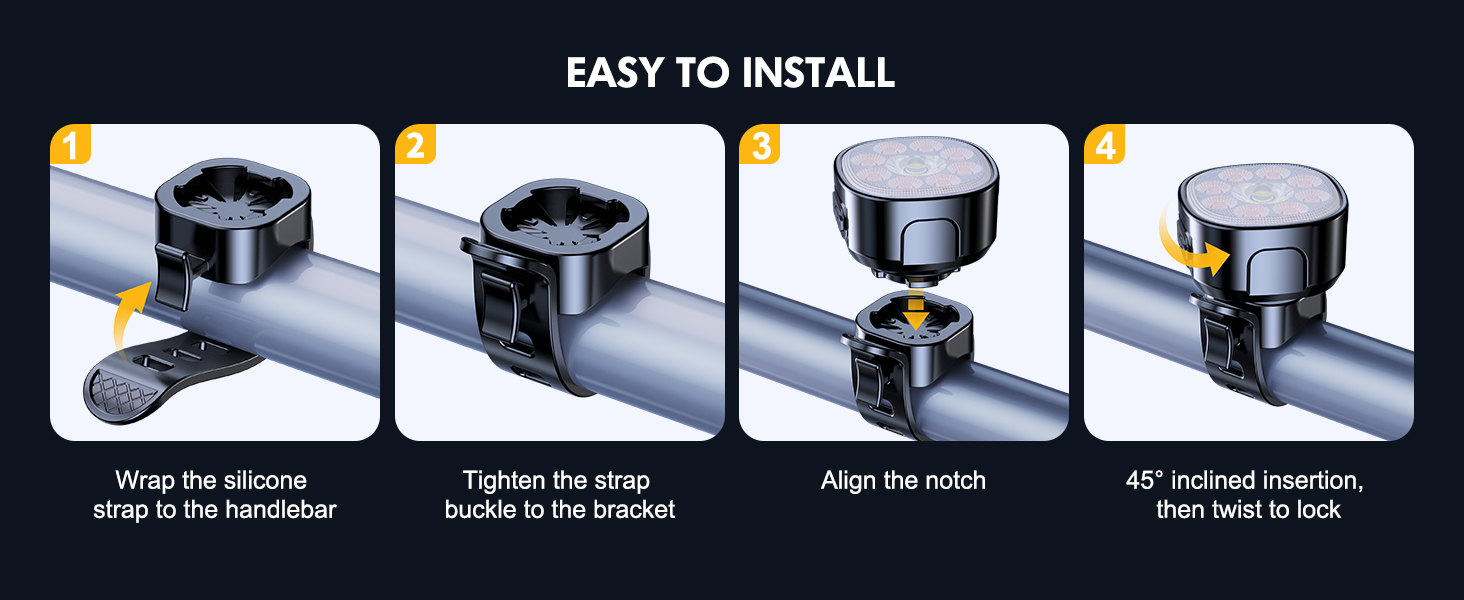 EASY TO INSTALL

1

Wrap the silicone strap to the handlebar

2

Tighten the strap buckle to the bracket

3

Align the notch

4

45° inclined insertion, then twist to lock