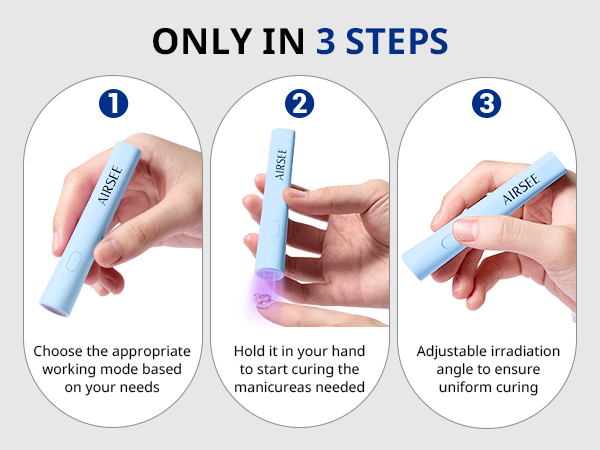 ONLY IN 3 STEPS

1

AIRSEE

Choose the appropriate working mode based on your needs

2

AIRSEE

Hold it in your hand to start curing the manicureas needed

3

AIRSEE

Adjustable irradiation angle to ensure uniform curing