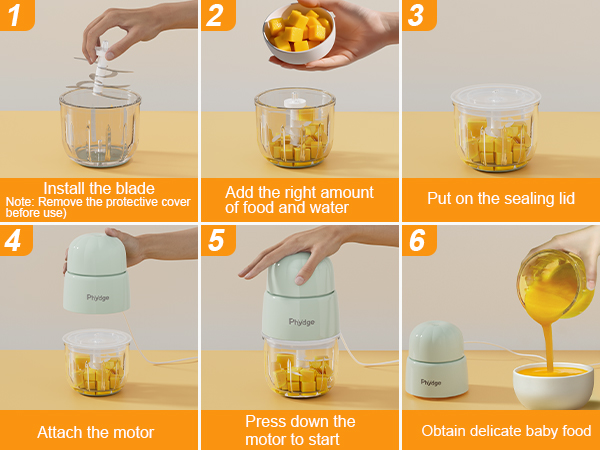 1

Install the blade
Note: Remove the protective cover before use)

2

Add the right amount of food and water

3

Put on the sealing lid

4

Phyidge

Attach the motor

5

Phyidge

Press down the motor to start

6

Phyidge

Obtain delicate baby food