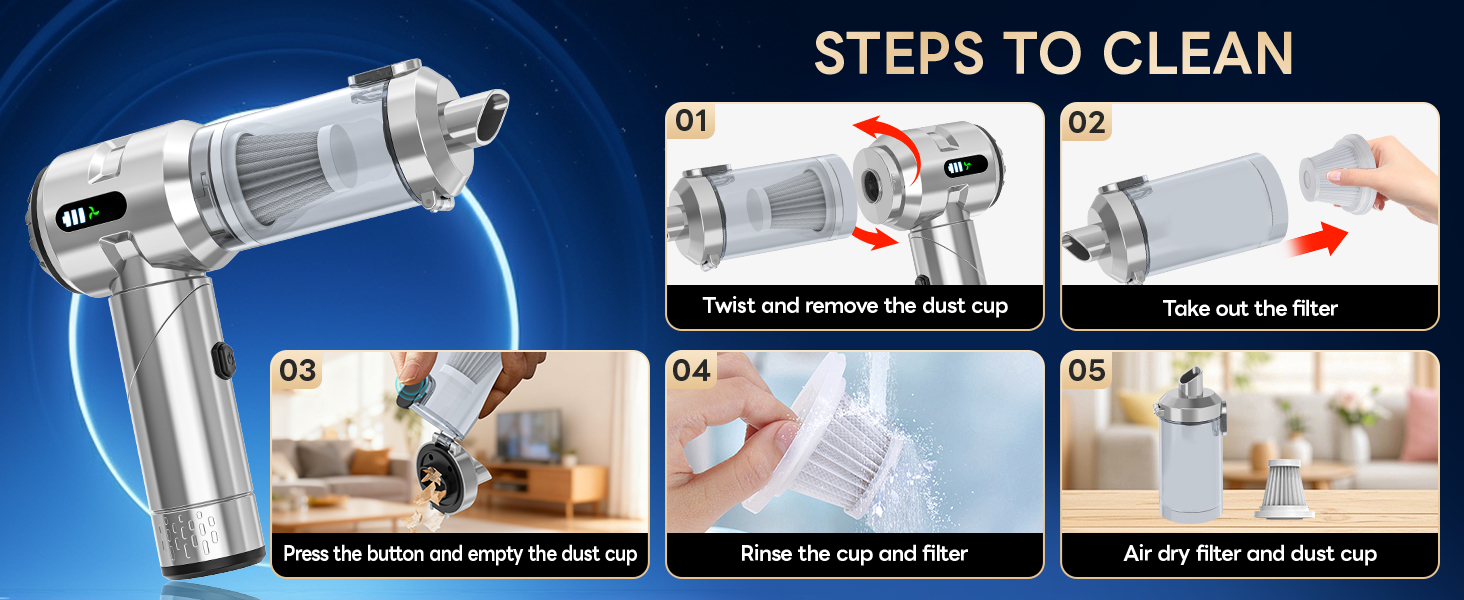 STEPS TO CLEAN

01
Twist and remove the dust cup

02
Take out the filter

03
Press the button and empty the dust cup

04
Rinse the cup and filter

05
Air dry filter and dust cup