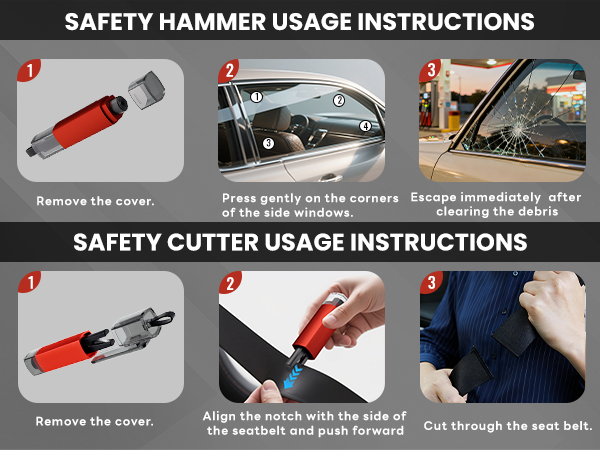 SAFETY HAMMER USAGE INSTRUCTIONS

1

Remove the cover.

2

①
②
③
④

Press gently on the corners of the side windows.

3

Escape immediately after clearing the debris

SAFETY CUTTER USAGE INSTRUCTIONS

1

Remove the cover.

2

Align the notch with the side of the seatbelt and push forward

3

Cut through the seat belt.