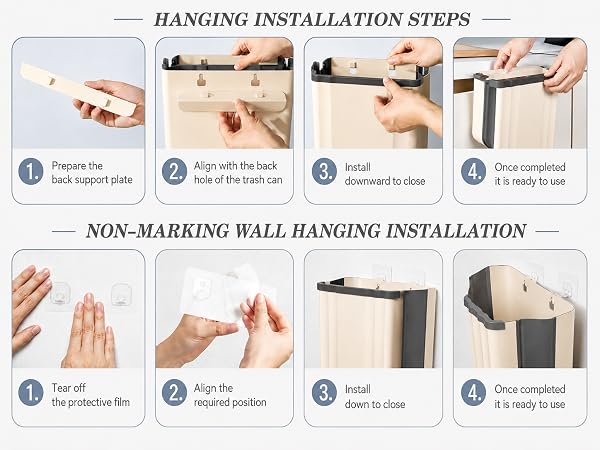 HANGING INSTALLATION STEPS

1. Prepare the back support plate

2. Align with the back hole of the trash can

3. Install downward to close

4. Once completed it is ready to use

NON-MARKING WALL HANGING INSTALLATION

1. Tear off the protective film

2. Align the required position

3. Install down to close

4. Once completed it is ready to use