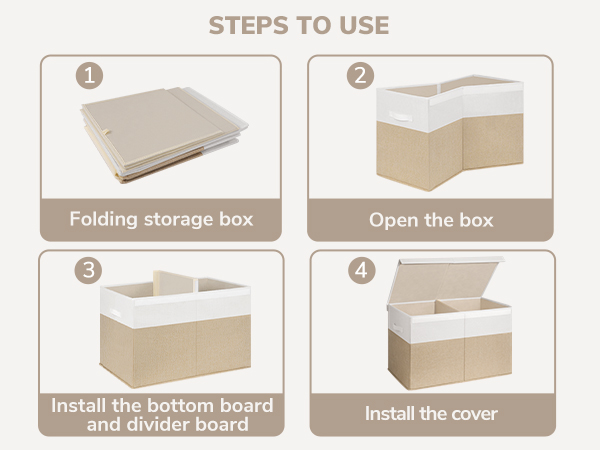 STEPS TO USE

1

Folding storage box

2

Open the box

3

Install the bottom board and divider board

4

Install the cover