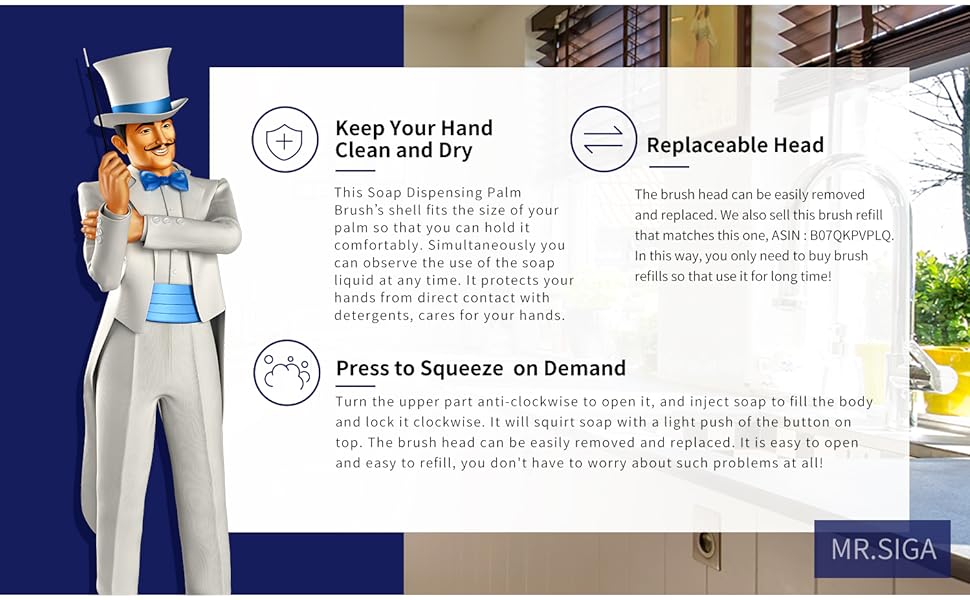 Keep Your Hand Clean and Dry

This Soap Dispensing Palm Brush's shell fits the size of your palm so that you can hold it comfortably. Simultaneously you can observe the use of the soap liquid at any time. It protects your hands from direct contact with detergents, cares for your hands.

Replaceable Head

The brush head can be easily removed and replaced. We also sell this brush refill that matches this one, ASIN : B07QKPVPLQ. In this way, you only need to buy brush refills so that use it for long time!

Press to Squeeze on Demand

Turn the upper part anti-clockwise to open it, and inject soap to fill the body and lock it clockwise. It will squirt soap with a light push of the button on top. The brush head can be easily removed and replaced. It is easy to open and easy to refill, you don't have to worry about such problems at all!

MR.SIGA