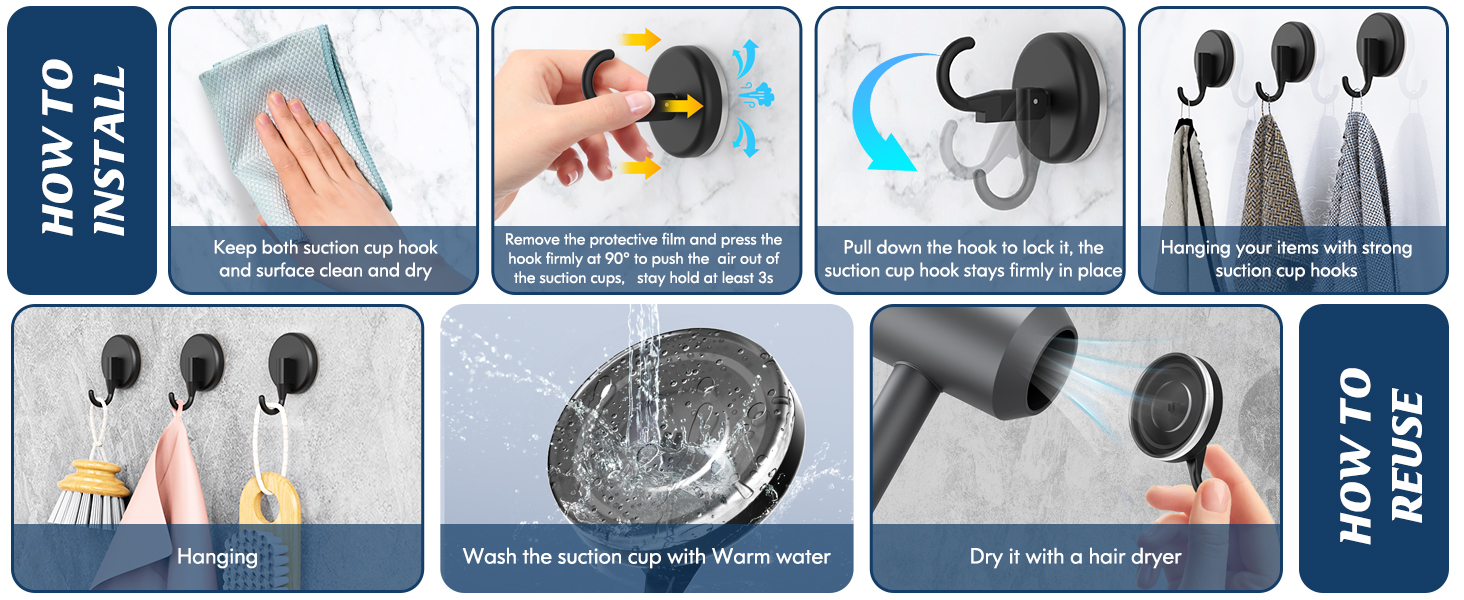 HOW TO INSTALL

Keep both suction cup hook and surface clean and dry

Remove the protective film and press the hook firmly at 90° to push the air out of the suction cups, stay hold at least 3s

Pull down the hook to lock it, the suction cup hook stays firmly in place

Hanging your items with strong suction cup hooks

Hanging

Wash the suction cup with Warm water

Dry it with a hair dryer

HOW TO REUSE