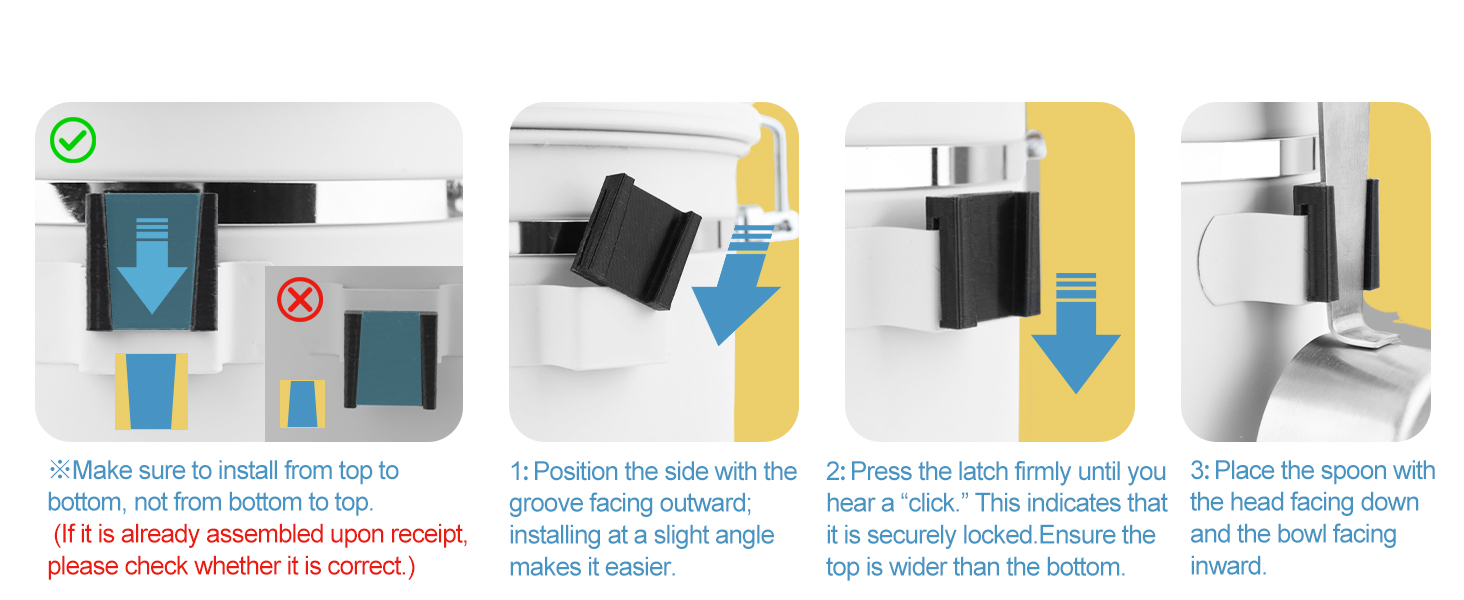 ※Make sure to install from top to bottom, not from bottom to top.
(If it is already assembled upon receipt, please check whether it is correct.)

1: Position the side with the groove facing outward; installing at a slight angle makes it easier.

2: Press the latch firmly until you hear a "click." This indicates that it is securely locked.Ensure the top is wider than the bottom.

3: Place the spoon with the head facing down and the bowl facing inward.