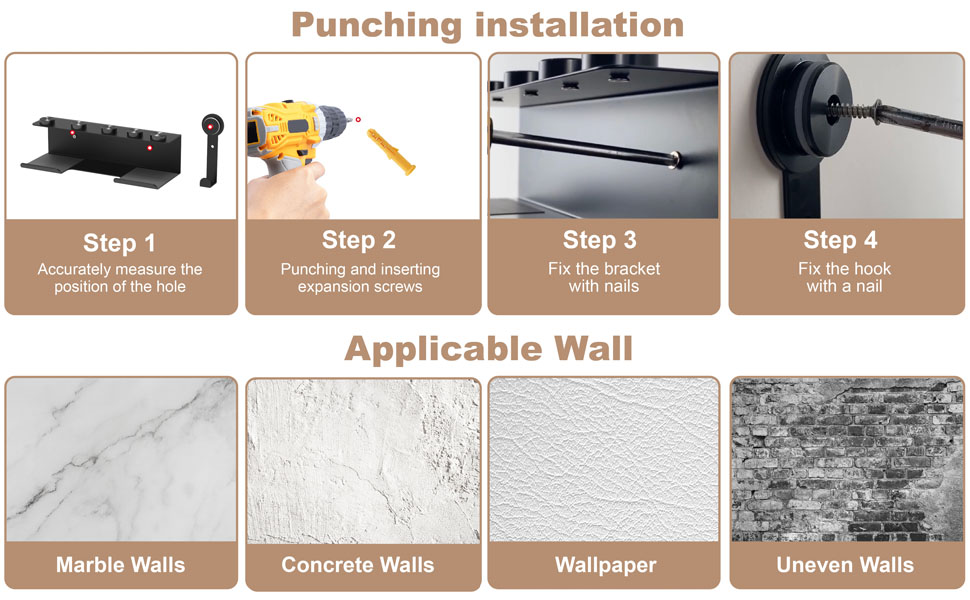 Punching installation

Step 1
Accurately measure the position of the hole

Step 2
Punching and inserting expansion screws

Step 3
Fix the bracket with nails

Step 4
Fix the hook with a nail

Applicable Wall

Marble Walls

Concrete Walls

Wallpaper

Uneven Walls