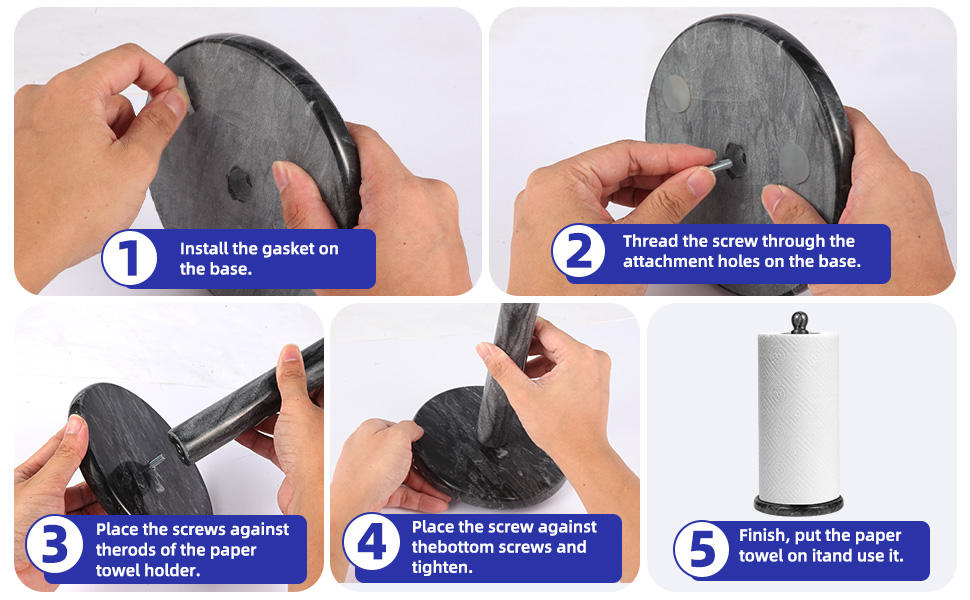 1 Install the gasket on the base.

2 Thread the screw through the attachment holes on the base.

3 Place the screws against therods of the paper towel holder.

4 Place the screw against thebottom screws and tighten.

5 Finish, put the paper towel on itand use it.