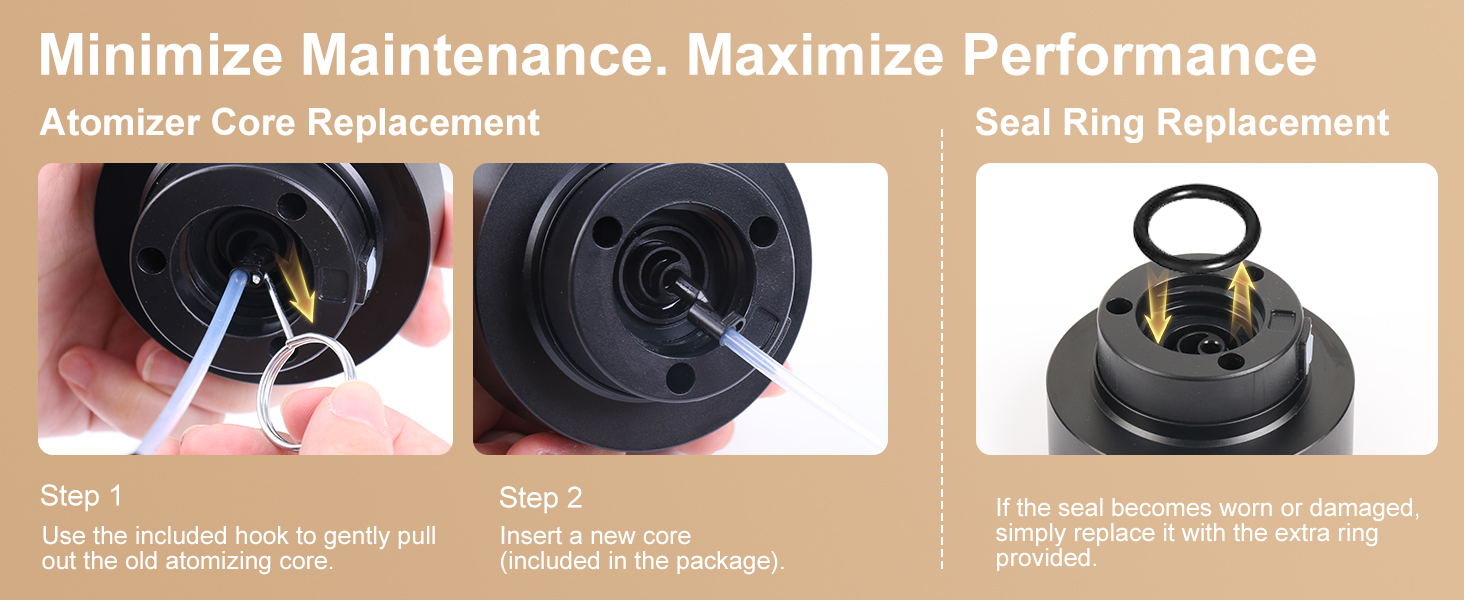 Minimize Maintenance. Maximize Performance

Atomizer Core Replacement

Step 1
Use the included hook to gently pull out the old atomizing core.

Step 2
Insert a new core (included in the package).

Seal Ring Replacement

If the seal becomes worn or damaged, simply replace it with the extra ring provided.