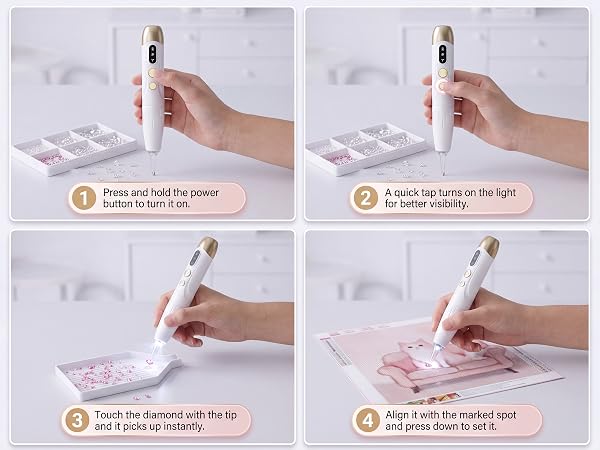 1 Press and hold the power button to turn it on.

2 A quick tap turns on the light for better visibility.

3 Touch the diamond with the tip and it picks up instantly.

4 Align it with the marked spot and press down to set it.