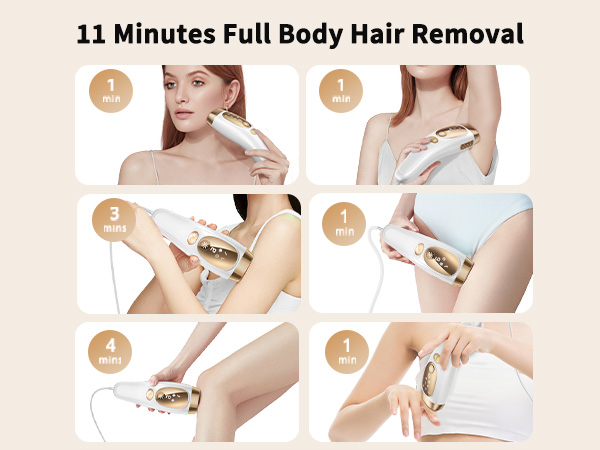 11 Minutes Full Body Hair Removal

1 min

1 min

3 mins

1 min

4 mins

1 min