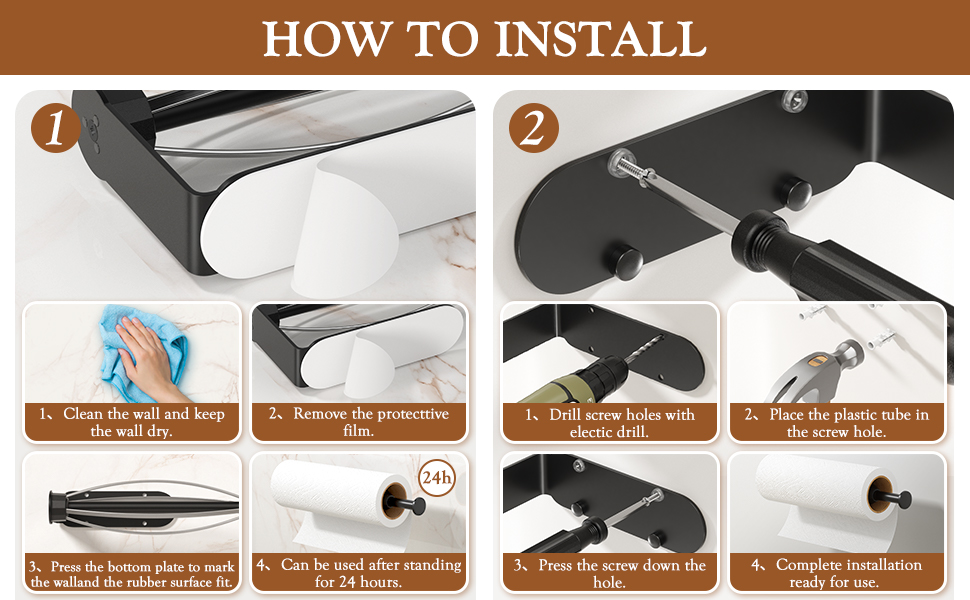 HOW TO INSTALL

1

1、Clean the wall and keep the wall dry.

2、Remove the protecttive film.

3、Press the bottom plate to mark the walland the rubber surface fit.

24h

4、Can be used after standing for 24 hours.

2

1、Drill screw holes with electic drill.

2、Place the plastic tube in the screw hole.

3、Press the screw down the hole.

4、Complete installation ready for use.