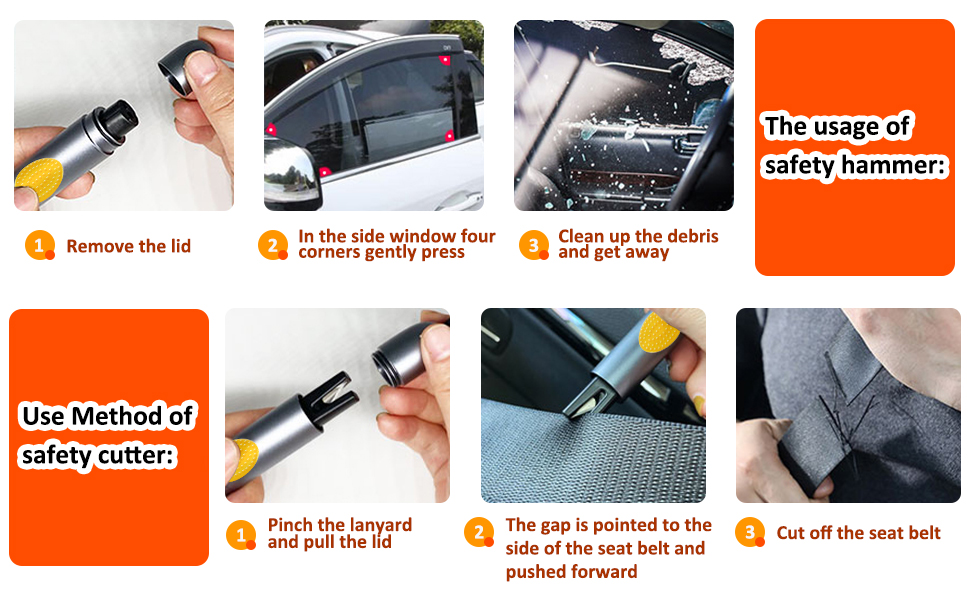 1 Remove the lid

2 In the side window four corners gently press

3 Clean up the debris and get away

The usage of safety hammer:

Use Method of safety cutter:

1 Pinch the lanyard and pull the lid

2 The gap is pointed to the side of the seat belt and pushed forward

3 Cut off the seat belt