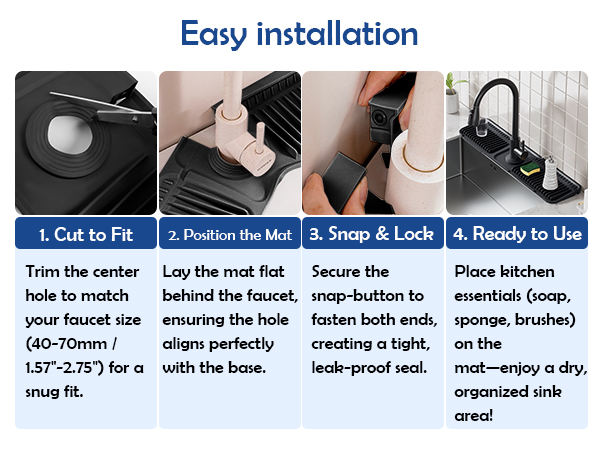 Easy installation

1. Cut to Fit

Trim the center hole to match your faucet size (40-70mm / 1.57"-2.75") for a snug fit.

2. Position the Mat

Lay the mat flat behind the faucet, ensuring the hole aligns perfectly with the base.

3. Snap & Lock

Secure the snap-button to fasten both ends, creating a tight, leak-proof seal.

4. Ready to Use

Place kitchen essentials (soap, sponge, brushes) on the mat—enjoy a dry, organized sink area!