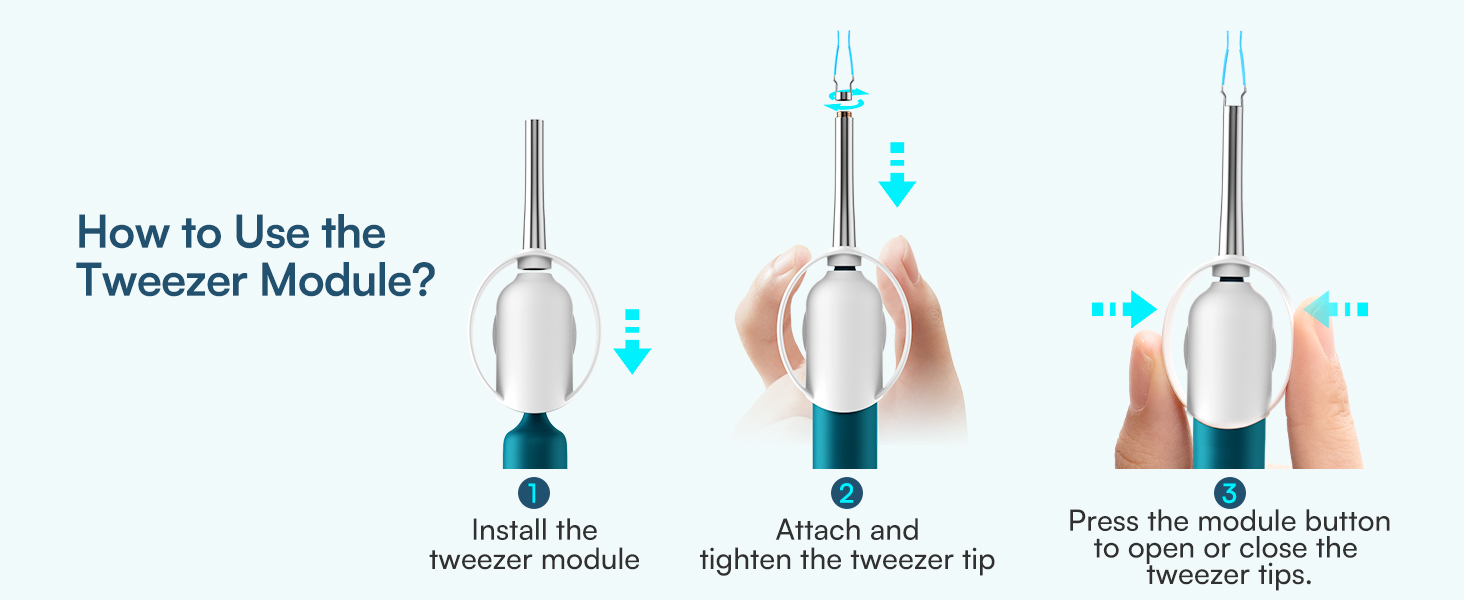 How to Use the Tweezer Module?

1
Install the tweezer module

2
Attach and tighten the tweezer tip

3
Press the module button to open or close the tweezer tips.