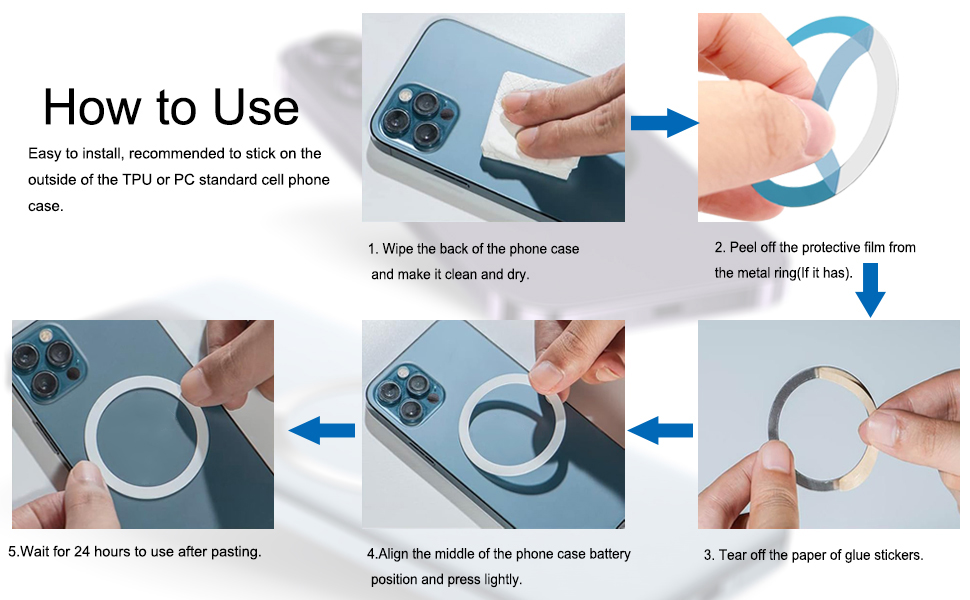 How to Use

Easy to install, recommended to stick on the outside of the TPU or PC standard cell phone case.

1. Wipe the back of the phone case and make it clean and dry.

2. Peel off the protective film from the metal ring(If it has).

3. Tear off the paper of glue stickers.

4.Align the middle of the phone case battery position and press lightly.

5.Wait for 24 hours to use after pasting.