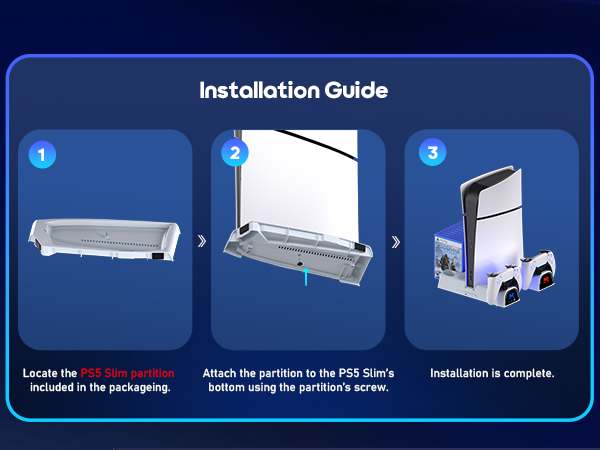 Installation Guide

1

2

3

Locate the PS5 Slim partition included in the packageing.

Attach the partition to the PS5 Slim's bottom using the partition's screw.

Installation is complete.