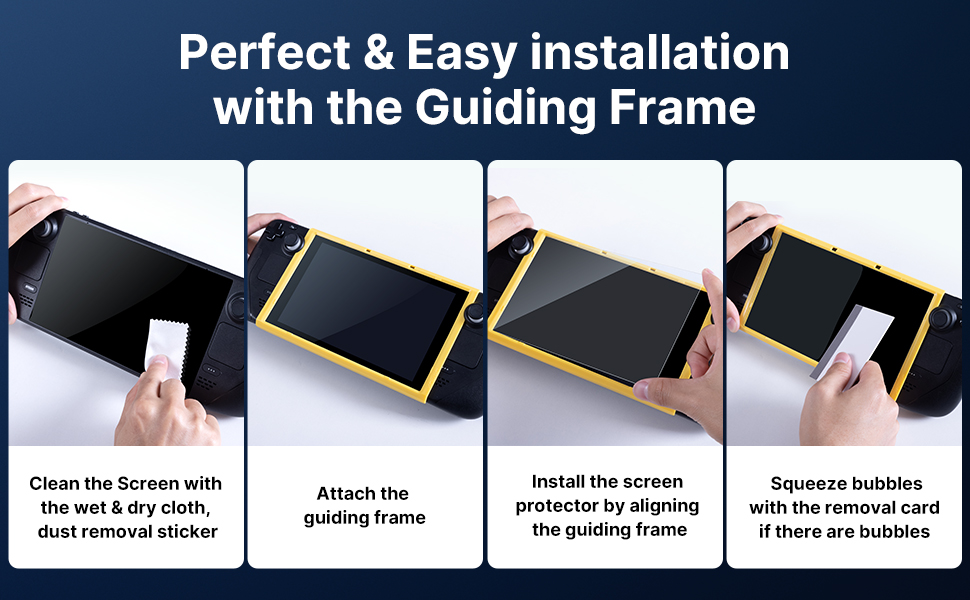 Perfect & Easy installation with the Guiding Frame

Clean the Screen with the wet & dry cloth, dust removal sticker

Attach the guiding frame

Install the screen protector by aligning the guiding frame

Squeeze bubbles with the removal card if there are bubbles