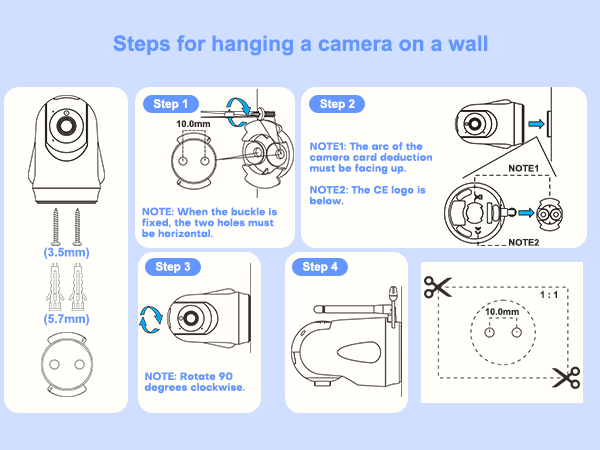 Steps for hanging a camera on a wall

(3.5mm)

(5.7mm)

Step 1

10.0mm

NOTE: When the buckle is fixed, the two holes must be horizontal.

Step 2

NOTE1: The arc of the camera card deduction must be facing up.

NOTE2: The CE logo is below.

NOTE1

NOTE2

Step 3

NOTE: Rotate 90 degrees clockwise.

Step 4

1 : 1

10.0mm