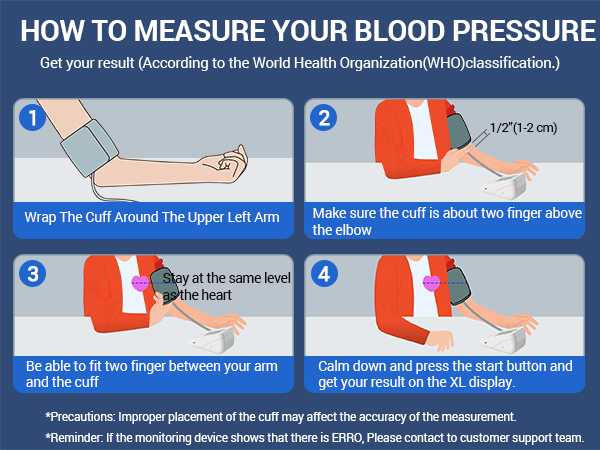 HOW TO MEASURE YOUR BLOOD PRESSURE

Get your result (According to the World Health Organization(WHO)classification.)

1

Wrap The Cuff Around The Upper Left Arm

2

1/2"(1-2 cm)

Make sure the cuff is about two finger above the elbow

3

Stay at the same level as the heart

Be able to fit two finger between your arm and the cuff

4

Calm down and press the start button and get your result on the XL display.

*Precautions: Improper placement of the cuff may affect the accuracy of the measurement.

*Reminder: If the monitoring device shows that there is ERRO, Please contact to customer support team.