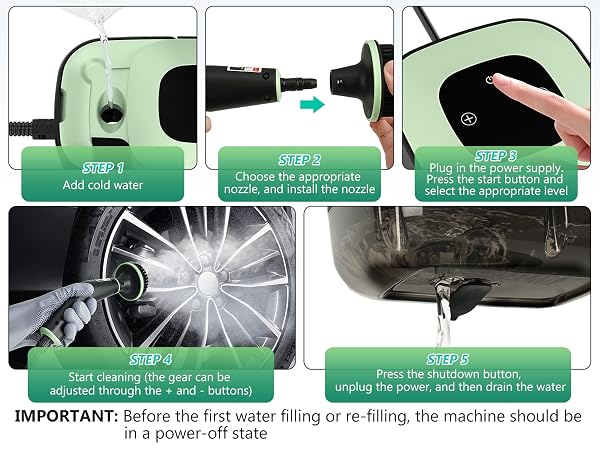 STEP 1
Add cold water

STEP 2
Choose the appropriate nozzle, and install the nozzle

STEP 3
Plug in the power supply. Press the start button and select the appropriate level

STEP 4
Start cleaning (the gear can be adjusted through the + and - buttons)

STEP 5
Press the shutdown button, unplug the power, and then drain the water

IMPORTANT: Before the first water filling or re-filling, the machine should be in a power-off state