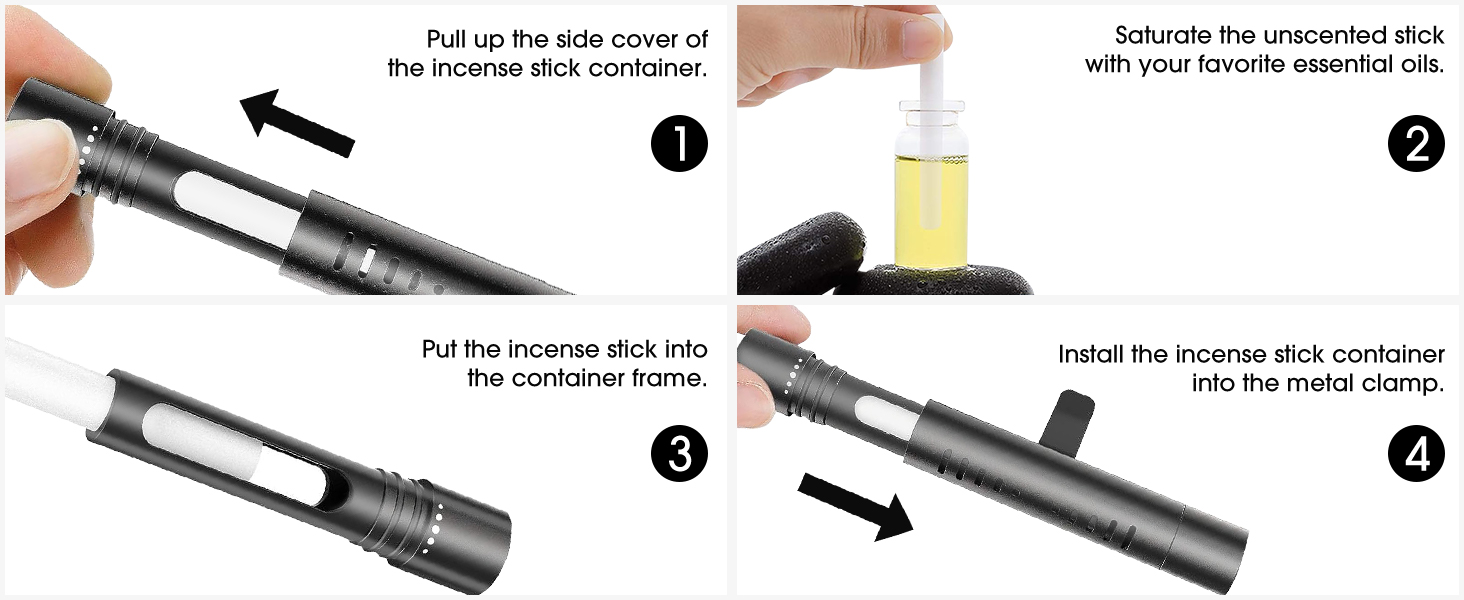 Pull up the side cover of the incense stick container.

1

Saturate the unscented stick with your favorite essential oils.

2

Put the incense stick into the container frame.

3

Install the incense stick container into the metal clamp.

4