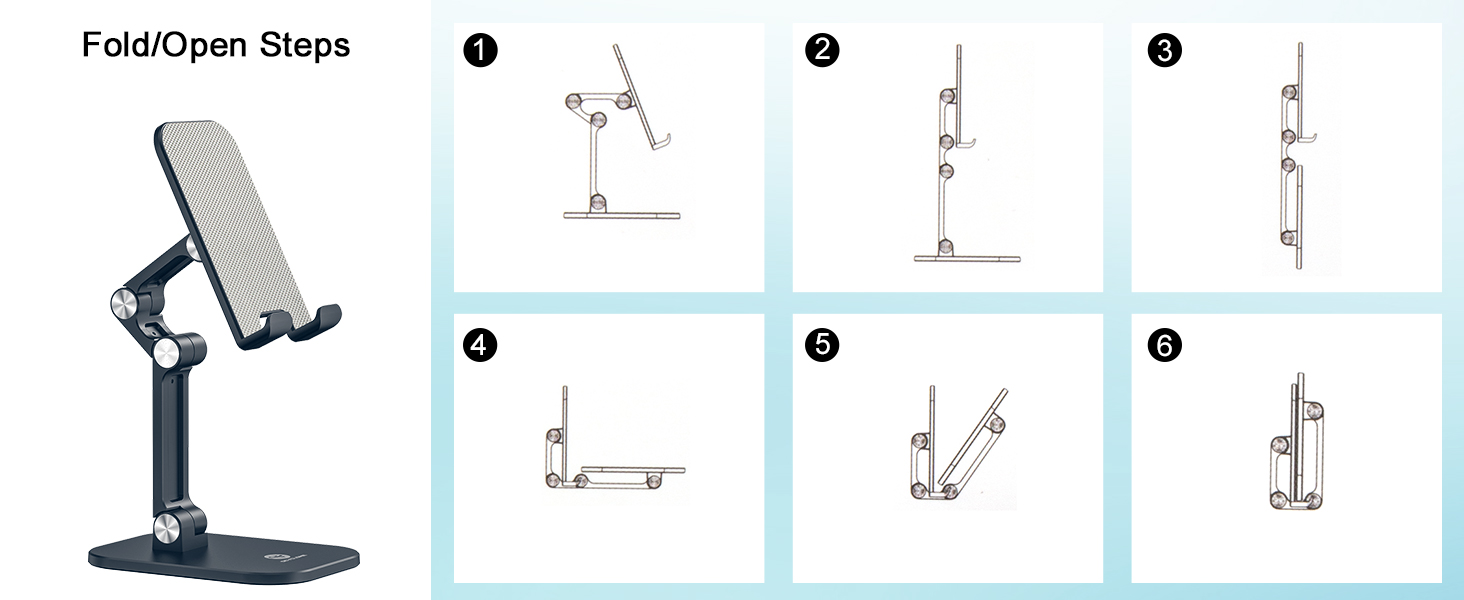 Fold/Open Steps

1

2

3

4

5

6