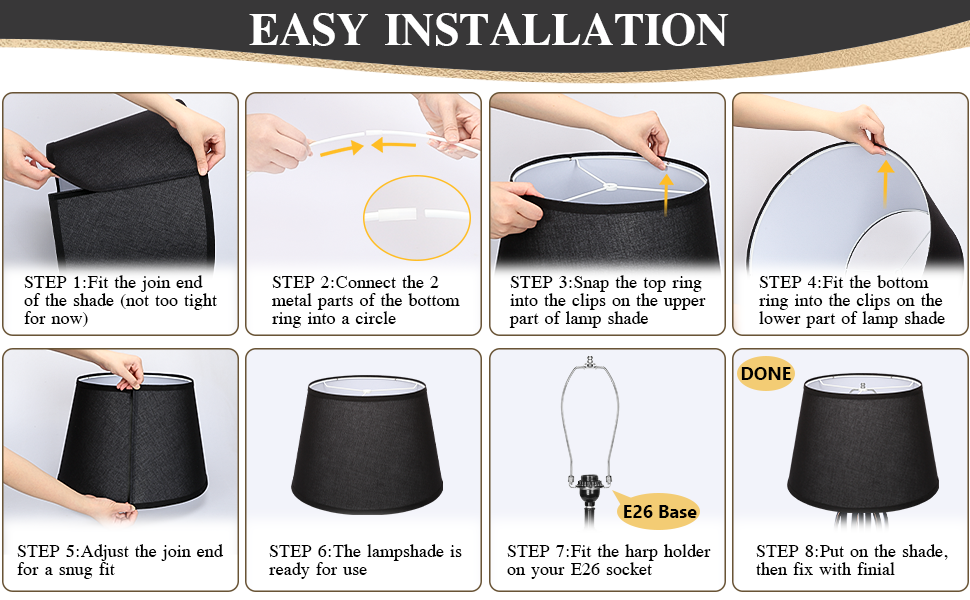 EASY INSTALLATION

STEP 1:Fit the join end of the shade (not too tight for now)

STEP 2:Connect the 2 metal parts of the bottom ring into a circle

STEP 3:Snap the top ring into the clips on the upper part of lamp shade

STEP 4:Fit the bottom ring into the clips on the lower part of lamp shade

STEP 5:Adjust the join end for a snug fit

STEP 6:The lampshade is ready for use

E26 Base

STEP 7:Fit the harp holder on your E26 socket

DONE

STEP 8:Put on the shade, then fix with finial