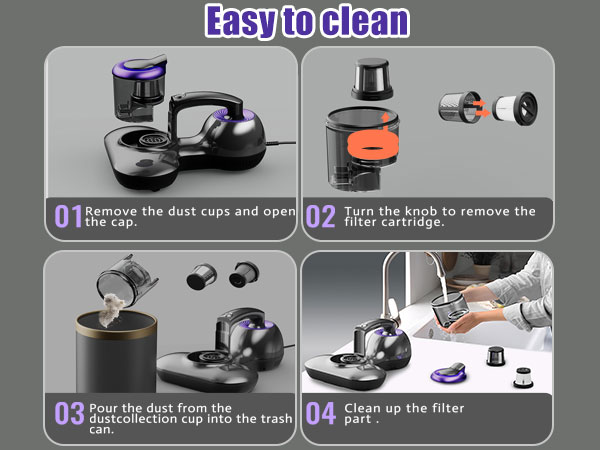 Easy to clean

01 Remove the dust cups and open the cap.

02 Turn the knob to remove the filter cartridge.

03 Pour the dust from the dustcollection cup into the trash can.

04 Clean up the filter part .