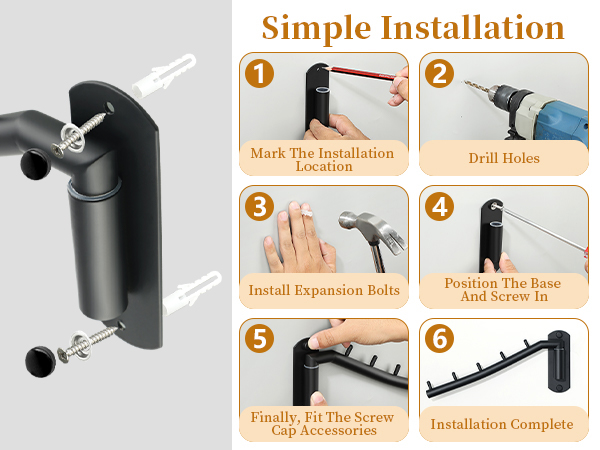 Simple Installation

1
Mark The Installation Location

2
Drill Holes

3
Install Expansion Bolts

4
Position The Base And Screw In

5
Finally, Fit The Screw Cap Accessories

6
Installation Complete