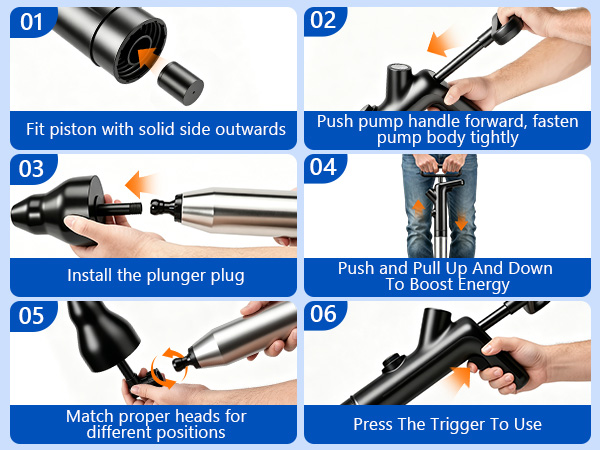 01
Fit piston with solid side outwards

02
Push pump handle forward, fasten pump body tightly

03
Install the plunger plug

04
Push and Pull Up And Down To Boost Energy

05
Match proper heads for different positions

06
Press The Trigger To Use