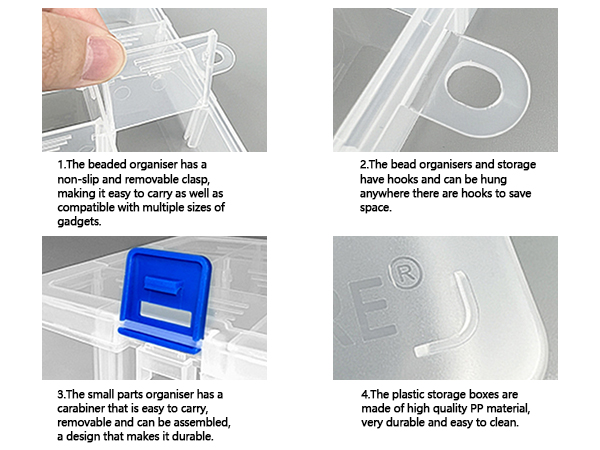 1.The beaded organiser has a non-slip and removable clasp, making it easy to carry as well as compatible with multiple sizes of gadgets.

2.The bead organisers and storage have hooks and can be hung anywhere there are hooks to save space.

3.The small parts organiser has a carabiner that is easy to carry, removable and can be assembled, a design that makes it durable.

RE®

4.The plastic storage boxes are made of high quality PP material, very durable and easy to clean.