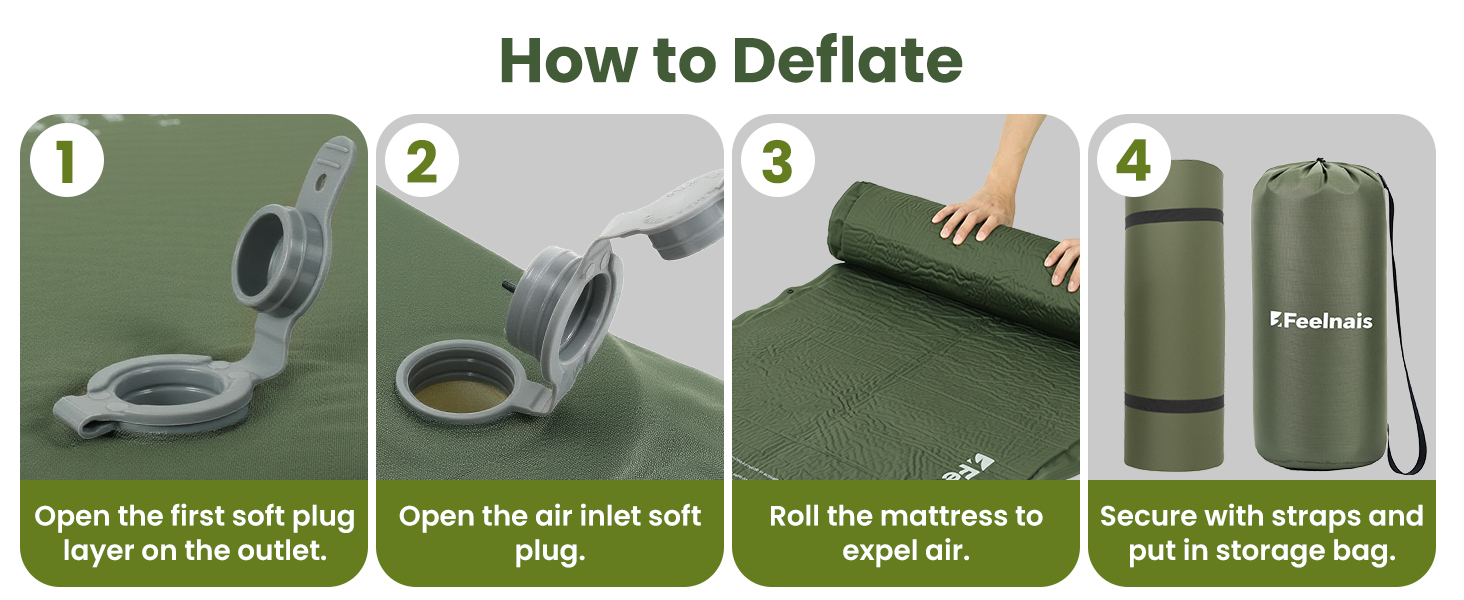 How to Deflate

1

Open the first soft plug layer on the outlet.

2

Open the air inlet soft plug.

3

Roll the mattress to expel air.

4

Feelnais

Secure with straps and put in storage bag.